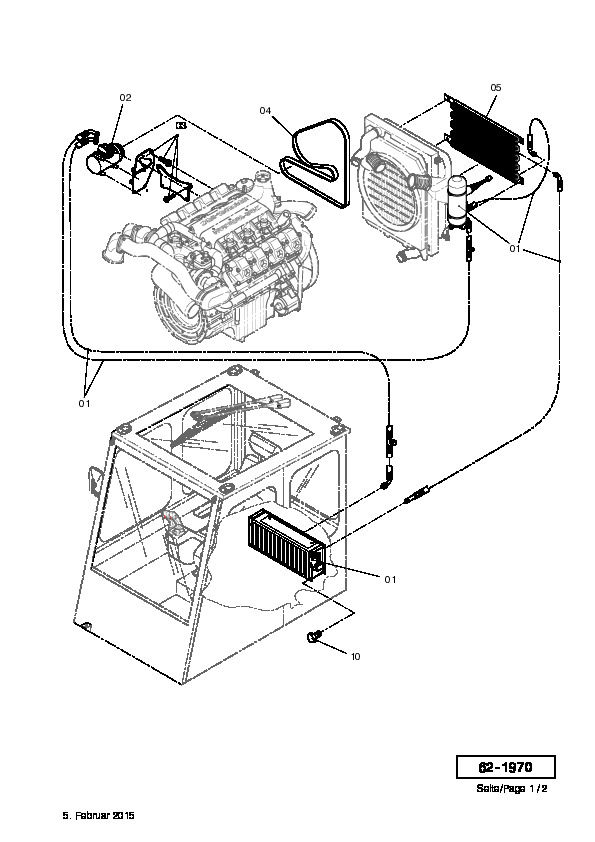 02

04

05

01

01

01

10

62-1970

Seite/Page 1 / 2

5. Februar 2015